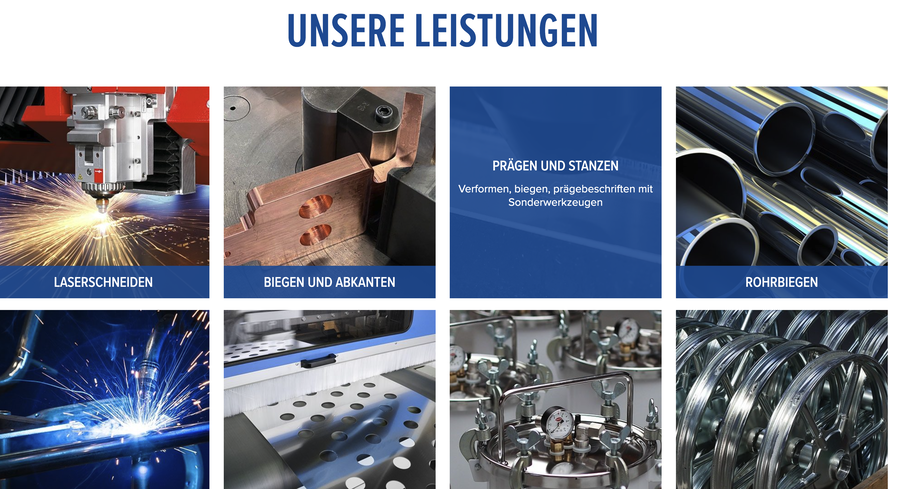 UNSERE LEISTUNGEN

LASERSCHNEIDEN

BIEGEN UND ABKANTEN

PRÄGEN UND STANZEN

Verformen, biegen, prägebeschriften mit Sonderwerkzeugen

ROHRBIEGEN